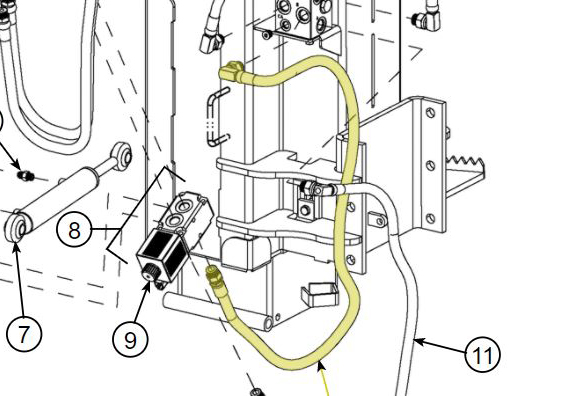 8
7
9
11